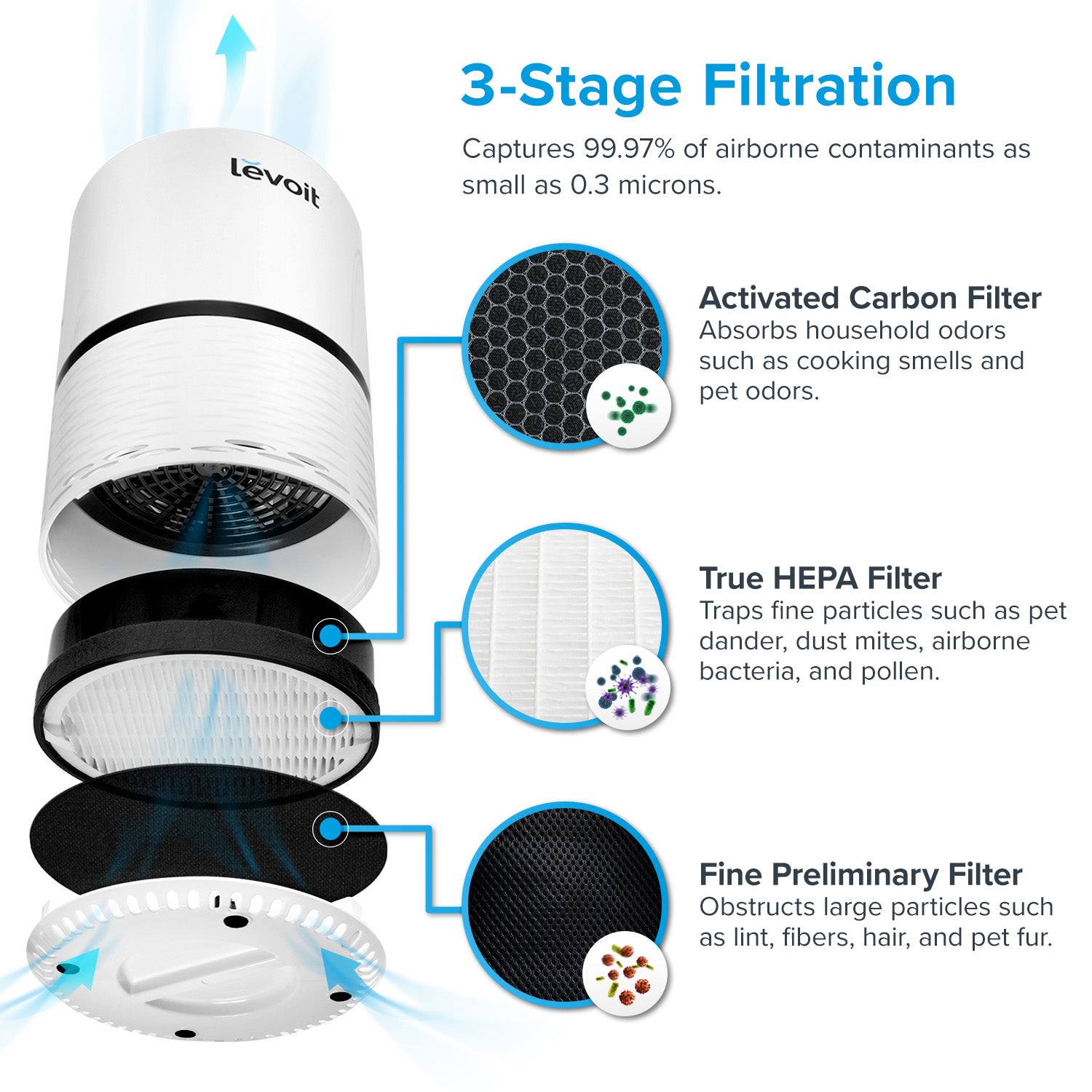 levoit

3-Stage Filtration

Captures 99.97% of airborne contaminants as small as 0.3 microns.

Activated Carbon Filter
Absorbs household odors such as cooking smells and pet odors.

True HEPA Filter
Traps fine particles such as pet dander, dust mites, airborne bacteria, and pollen.

Fine Preliminary Filter
Obstructs large particles such as lint, fibers, hair, and pet fur.